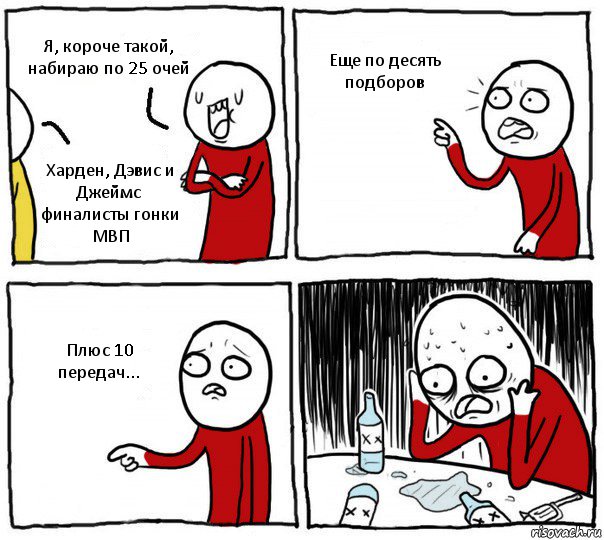 Я, короче такой, набираю по 25 очей

Харден, Дэвис и Джеймс финалисты гонки МВП

Еще по десять подборов

Плюс 10 передач...

risovach.ru